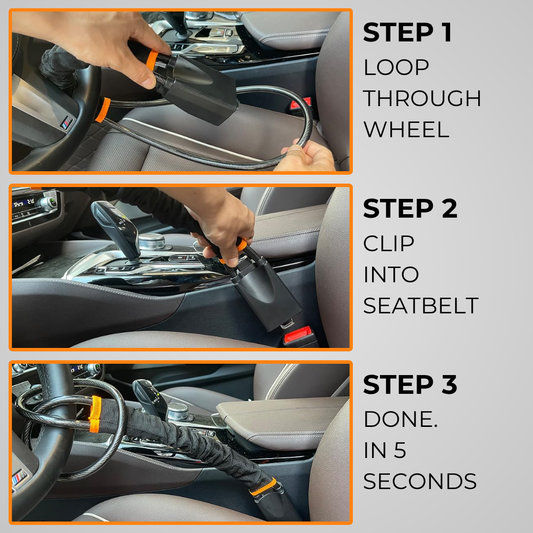 STEP 1
LOOP THROUGH WHEEL

STEP 2
CLIP INTO SEATBELT

STEP 3
DONE. IN 5 SECONDS